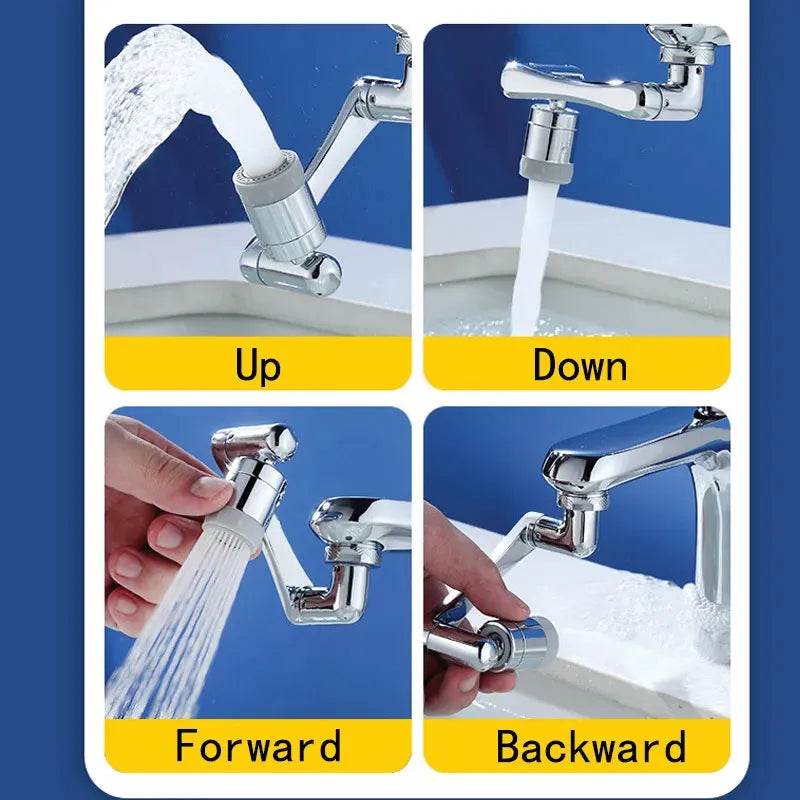 Up

Down

Forward

Backward