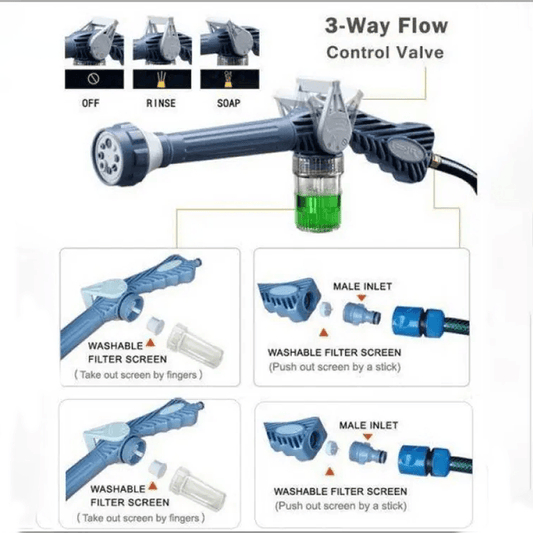 3-Way Flow
Control Valve

OFF RINSE SOAP

WASHABLE FILTER SCREEN
( Take out screen by fingers )

MALE INLET
WASHABLE FILTER SCREEN
(Push out screen by a stick)

WASHABLE FILTER SCREEN
( Take out screen by fingers )

MALE INLET
WASHABLE FILTER SCREEN
(Push out screen by a stick)