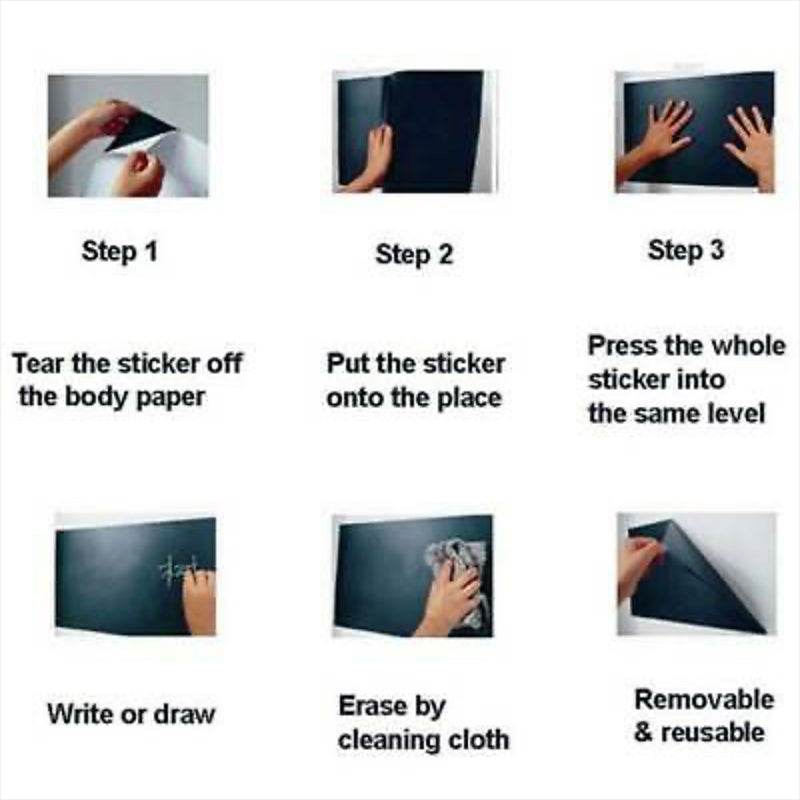 Step 1

Tear the sticker off the body paper

Step 2

Put the sticker onto the place

Step 3

Press the whole sticker into the same level

Write or draw

Erase by cleaning cloth

Removable & reusable