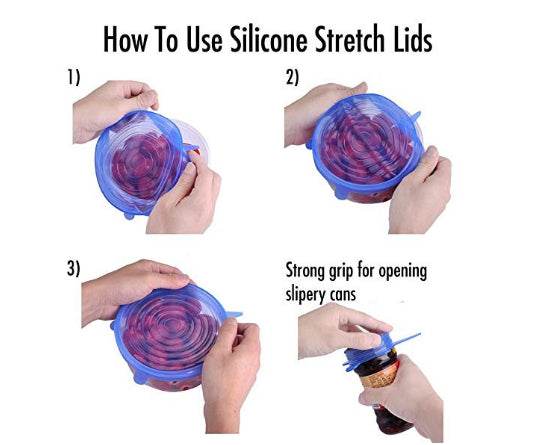 How To Use Silicone Stretch Lids

1)

2)

3)

Strong grip for opening slipery cans